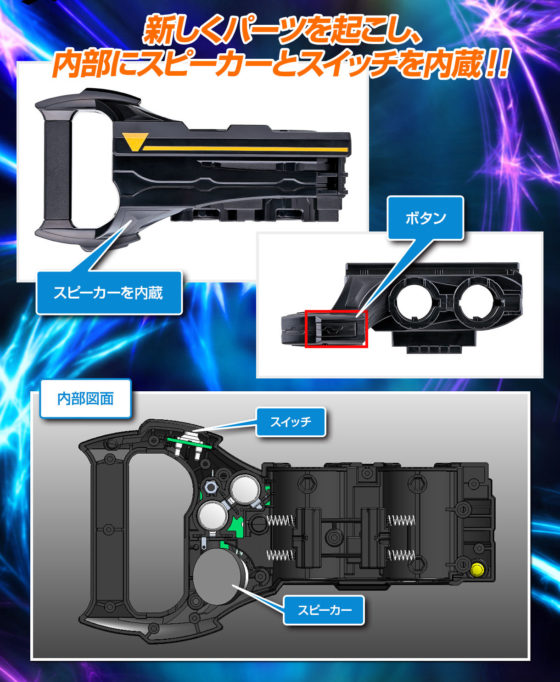 新しくパーツを起こし、
内部にスピーカーとスイッチを内蔵!!

スピーカーを内蔵

ボタン

内部図面

スイッチ

スピーカー